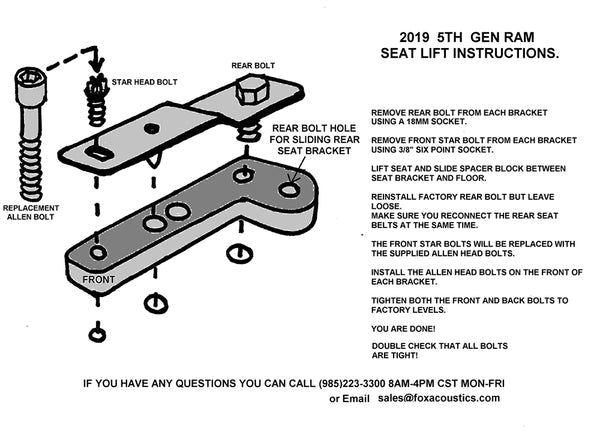 2019 5TH GEN RAM
SEAT LIFT INSTRUCTIONS.

STAR HEAD BOLT

REAR BOLT

REAR BOLT HOLE FOR SLIDING REAR SEAT BRACKET

REPLACEMENT ALLEN BOLT

FRONT

REMOVE REAR BOLT FROM EACH BRACKET USING A 18MM SOCKET.

REMOVE FRONT STAR BOLT FROM EACH BRACKET USING 3/8" SIX POINT SOCKET.

LIFT SEAT AND SLIDE SPACER BLOCK BETWEEN SEAT BRACKET AND FLOOR.

REINSTALL FACTORY REAR BOLT BUT LEAVE LOOSE.
MAKE SURE YOU RECONNECT THE REAR SEAT BELTS AT THE SAME TIME.

THE FRONT STAR BOLTS WILL BE REPLACED WITH THE SUPPLIED ALLEN HEAD BOLTS.

INSTALL THE ALLEN HEAD BOLTS ON THE FRONT OF EACH BRACKET.

TIGHTEN BOTH THE FRONT AND BACK BOLTS TO FACTORY LEVELS.

YOU ARE DONE!

DOUBLE CHECK THAT ALL BOLTS ARE TIGHT!

IF YOU HAVE ANY QUESTIONS YOU CAN CALL (985)223-3300 8AM-4PM CST MON-FRI
or Email sales@foxacoustics.com